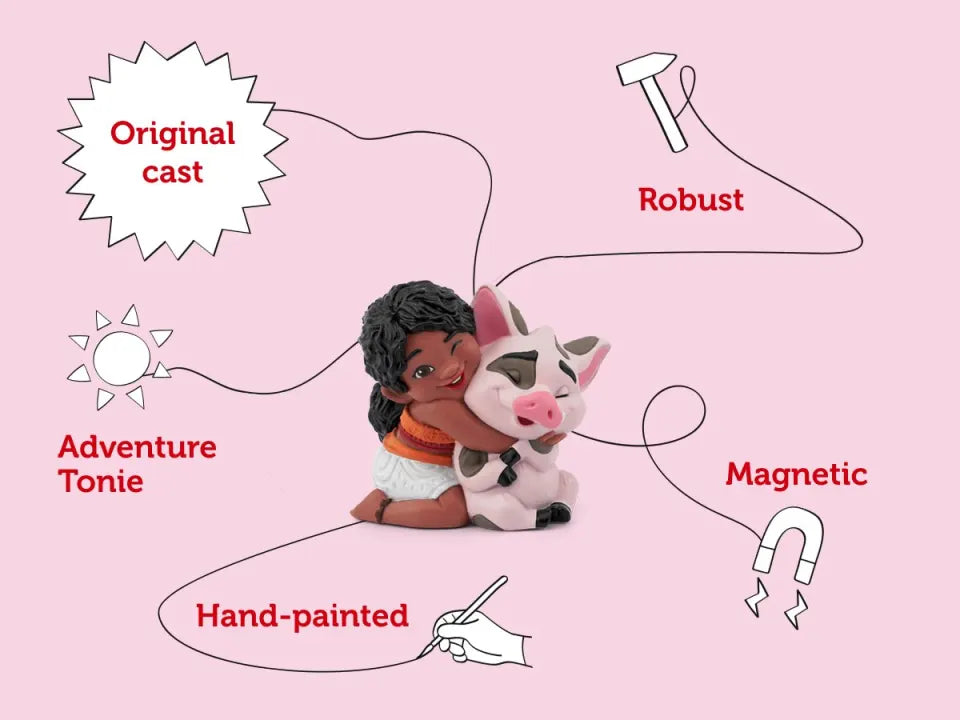 Original cast

Robust

Adventure Tonie

Magnetic

Hand-painted