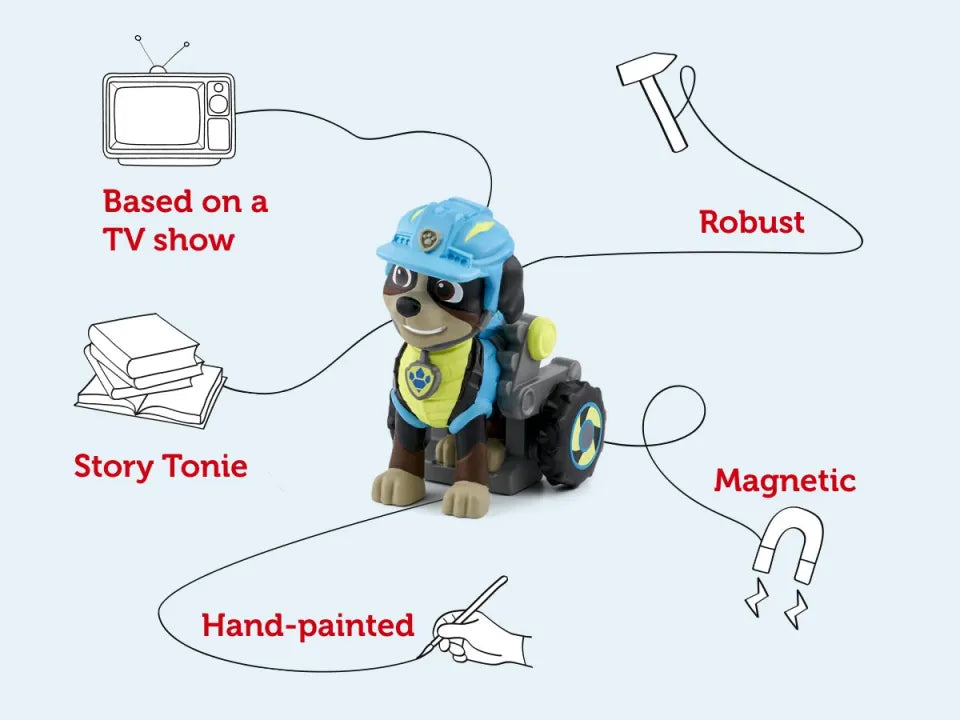 Based on a TV show

Robust

Story Tonie

Magnetic

Hand-painted