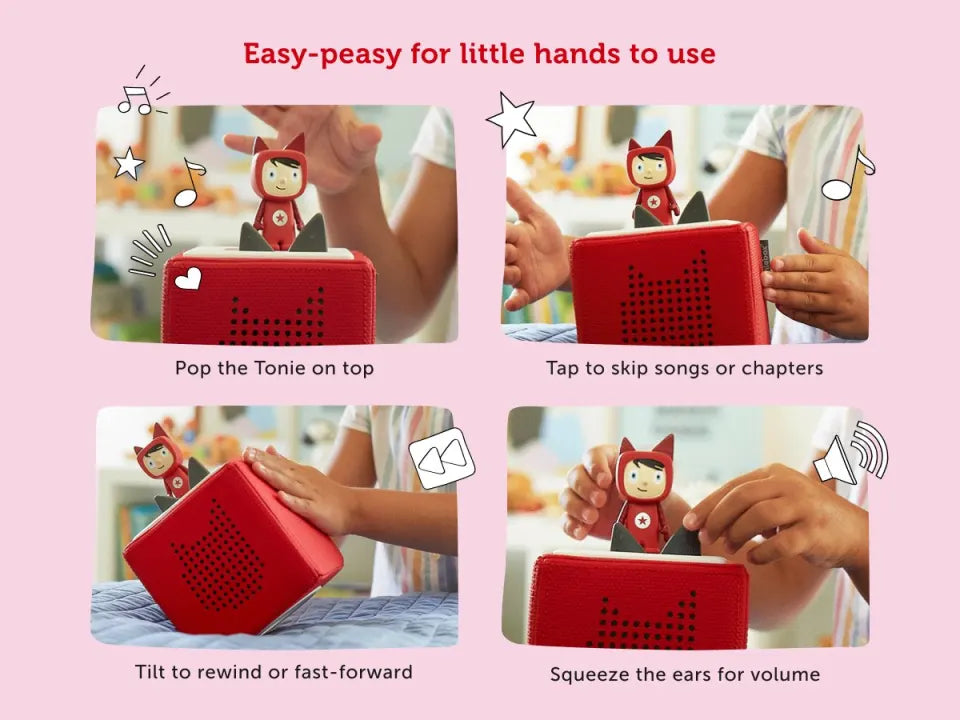 Easy-peasy for little hands to use

Pop the Tonie on top

Tap to skip songs or chapters

Tilt to rewind or fast-forward

Squeeze the ears for volume